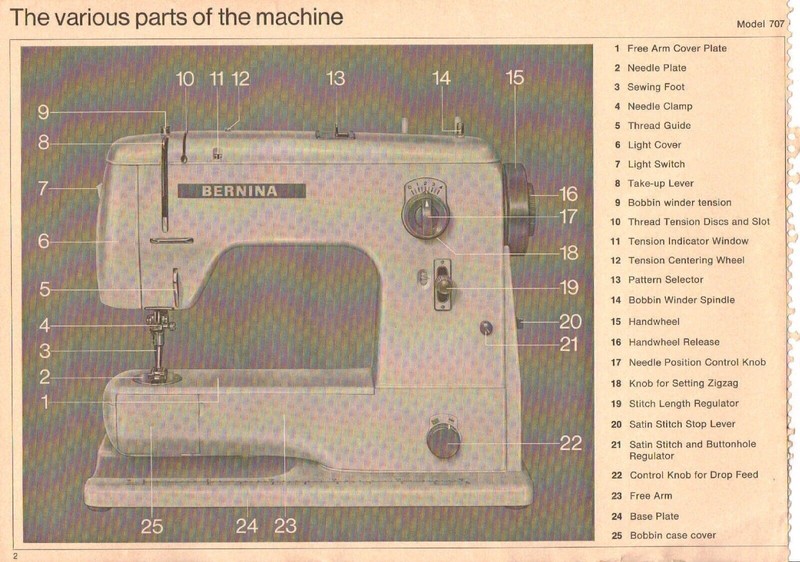 The various parts of the machine

Model 707

10 11 12 13 14 15
9
8
7
6
5
4
3
2
1
BERNINA
16
17
18
19
20
21
22
25 24 23

1 Free Arm Cover Plate
2 Needle Plate
3 Sewing Foot
4 Needle Clamp
5 Thread Guide
6 Light Cover
7 Light Switch
8 Take-up Lever
9 Bobbin winder tension
10 Thread Tension Discs and Slot
11 Tension Indicator Window
12 Tension Centering Wheel
13 Pattern Selector
14 Bobbin Winder Spindle
15 Handwheel
16 Handwheel Release
17 Needle Position Control Knob
18 Knob for Setting Zigzag
19 Stitch Length Regulator
20 Satin Stitch Stop Lever
21 Satin Stitch and Buttonhole Regulator
22 Control Knob for Drop Feed
23 Free Arm
24 Base Plate
25 Bobbin case cover

2